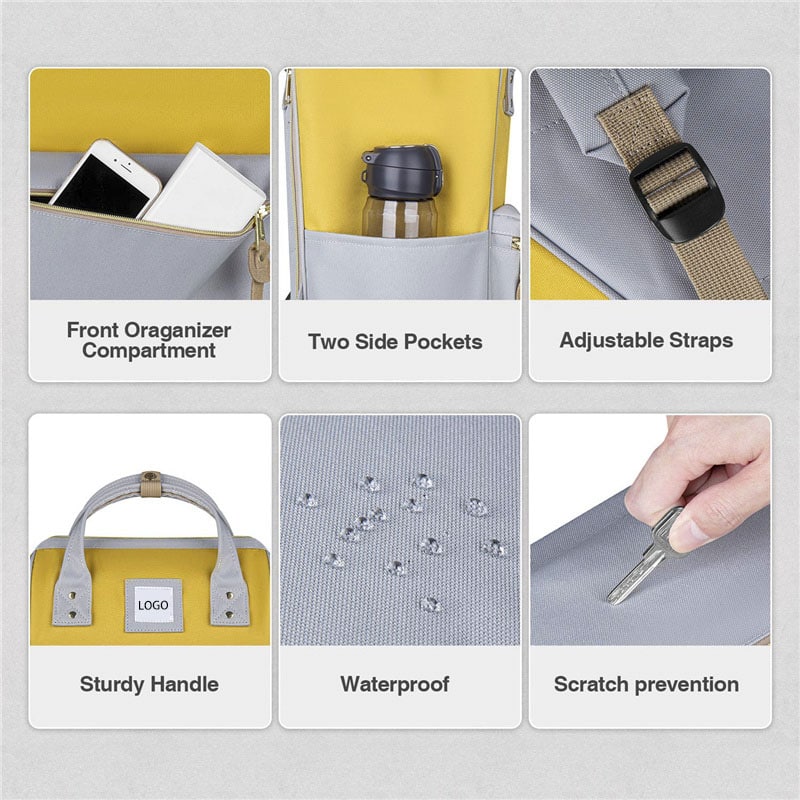 Front Oraganizer Compartment

Two Side Pockets

Adjustable Straps

LOGO

Sturdy Handle

Waterproof

Scratch prevention